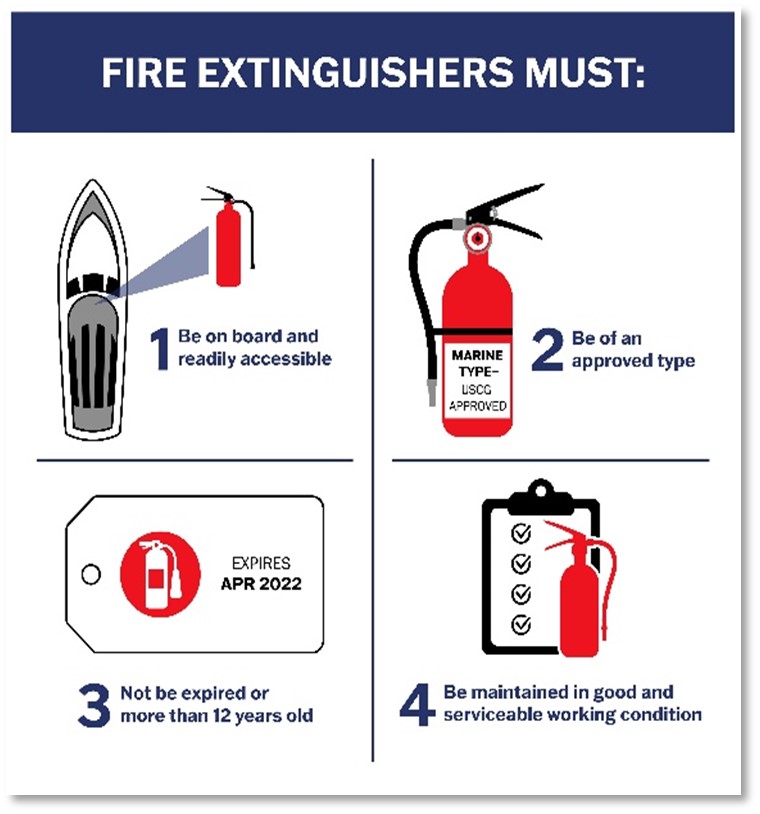 FIRE EXTINGUISHERS MUST:

1 Be on board and readily accessible

MARINE TYPE– USCG APPROVED

2 Be of an approved type

EXPIRES APR 2022

3 Not be expired or more than 12 years old

4 Be maintained in good and serviceable working condition